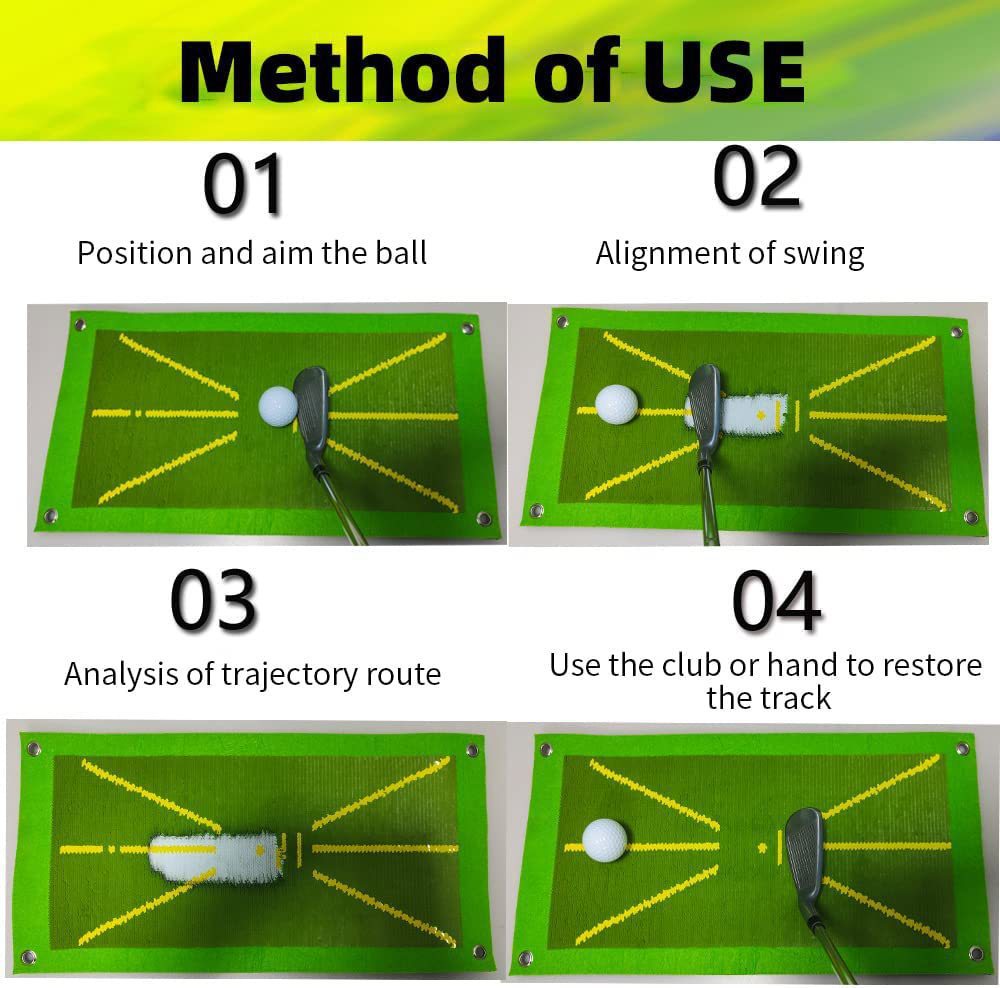 Method of USE

01
Position and aim the ball

02
Alignment of swing

03
Analysis of trajectory route

04
Use the club or hand to restore the track